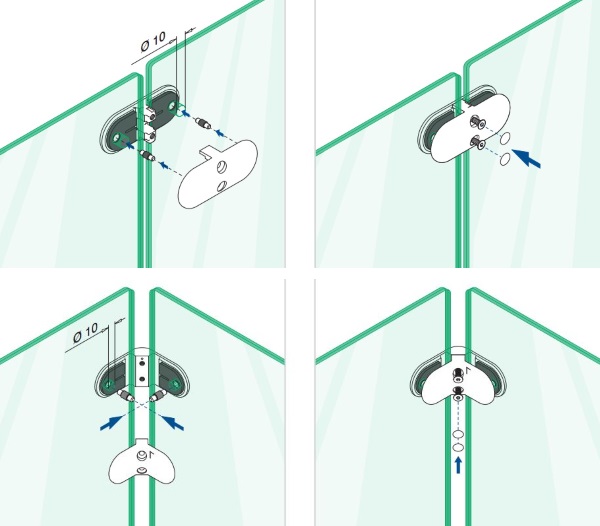 Ø 10

Ø 10