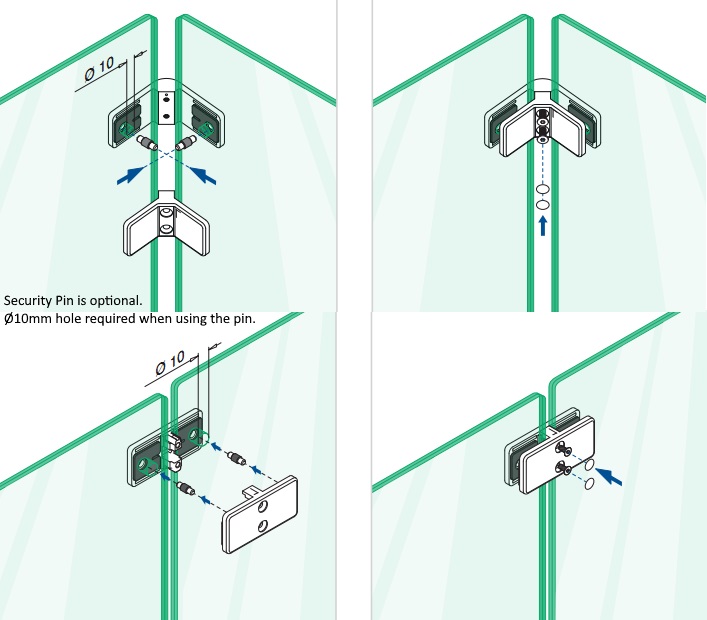 Ø 10

Security Pin is optional.
Ø10mm hole required when using the pin.

Ø 10