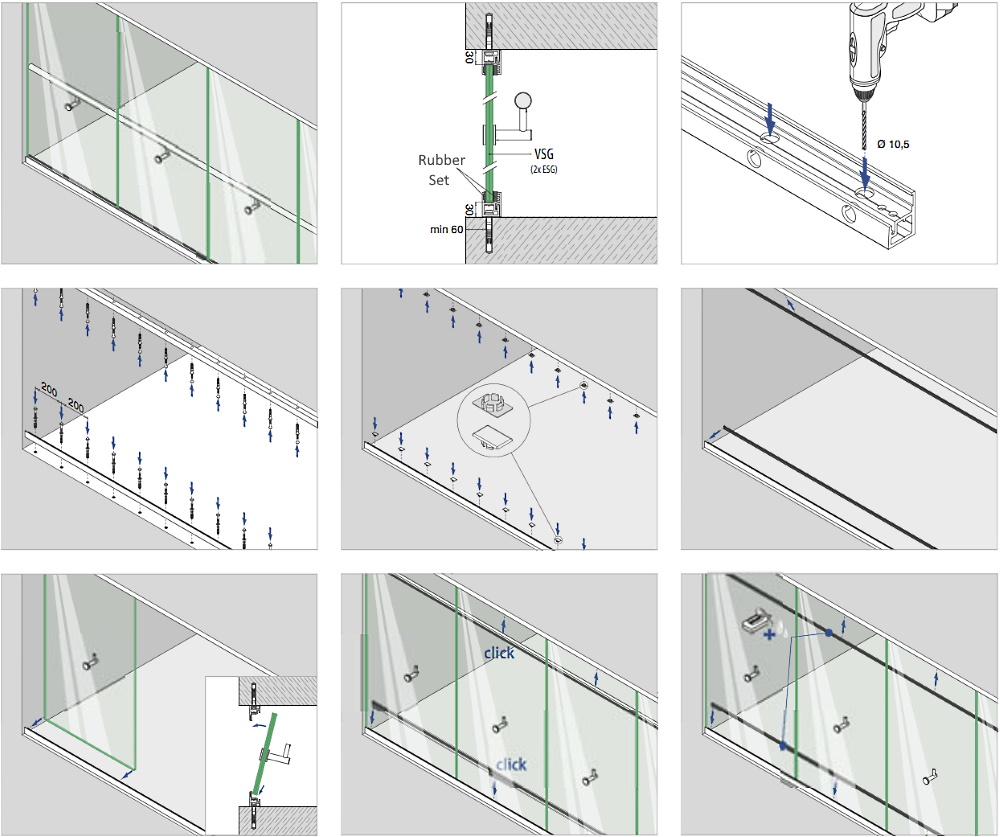 30

Rubber Set

VSG
(2x ESG)

30

min 60

Ø 10,5

200 200

click

click

+