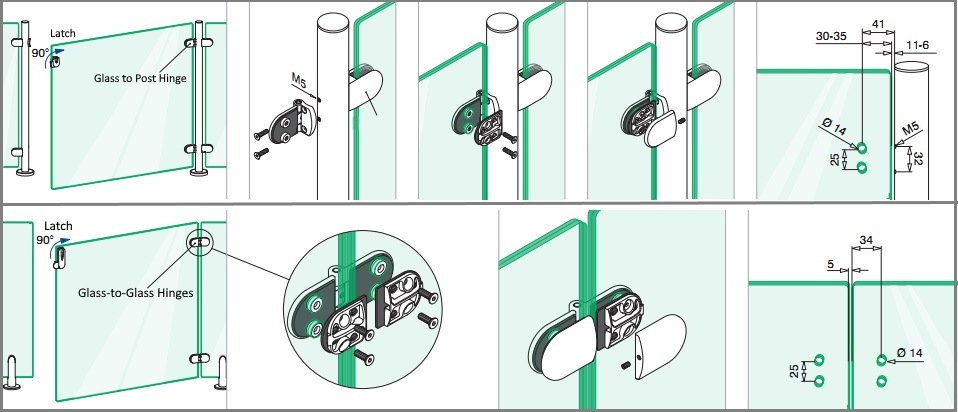 Latch
90°
Glass to Post Hinge
M5
30-35
41
11-6
Ø 14
M5
25
32
Latch
90°
Glass-to-Glass Hinges
5
34
25
Ø 14